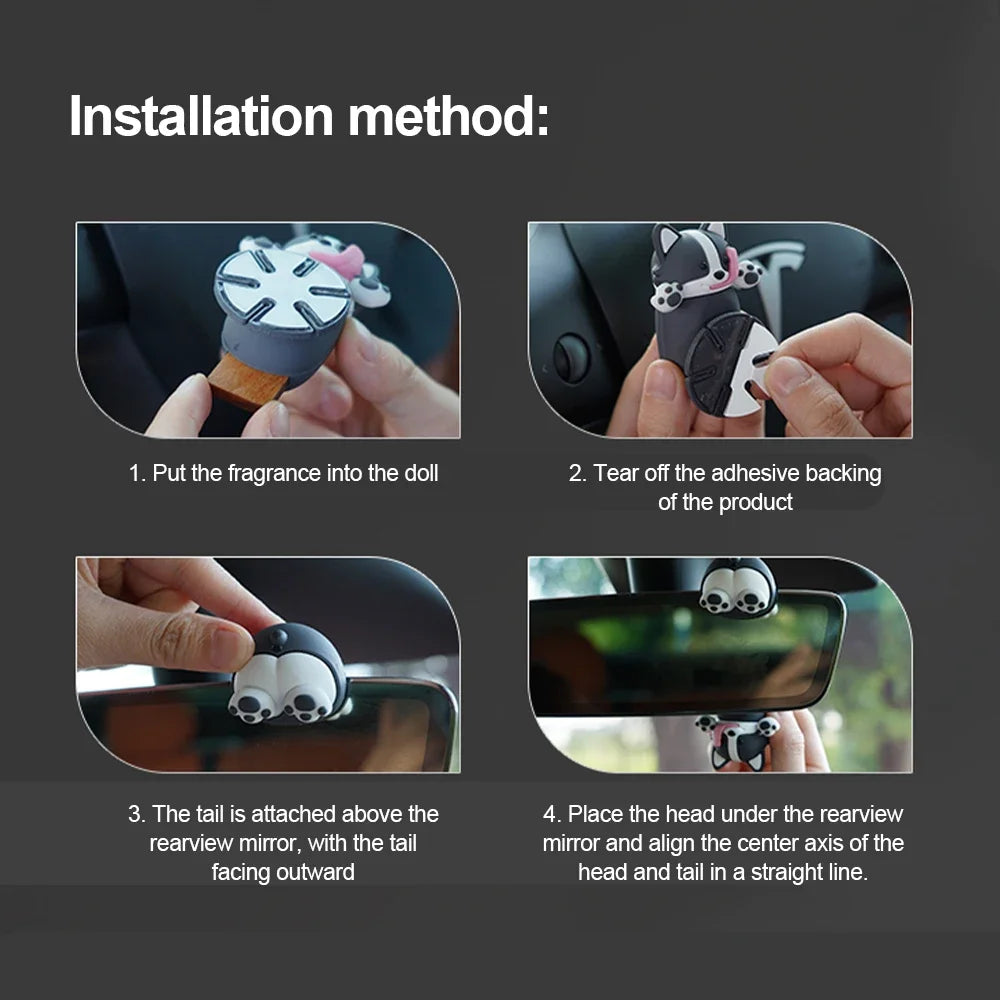 Installation method:

1. Put the fragrance into the doll

2. Tear off the adhesive backing of the product

3. The tail is attached above the rearview mirror, with the tail facing outward

4. Place the head under the rearview mirror and align the center axis of the head and tail in a straight line.